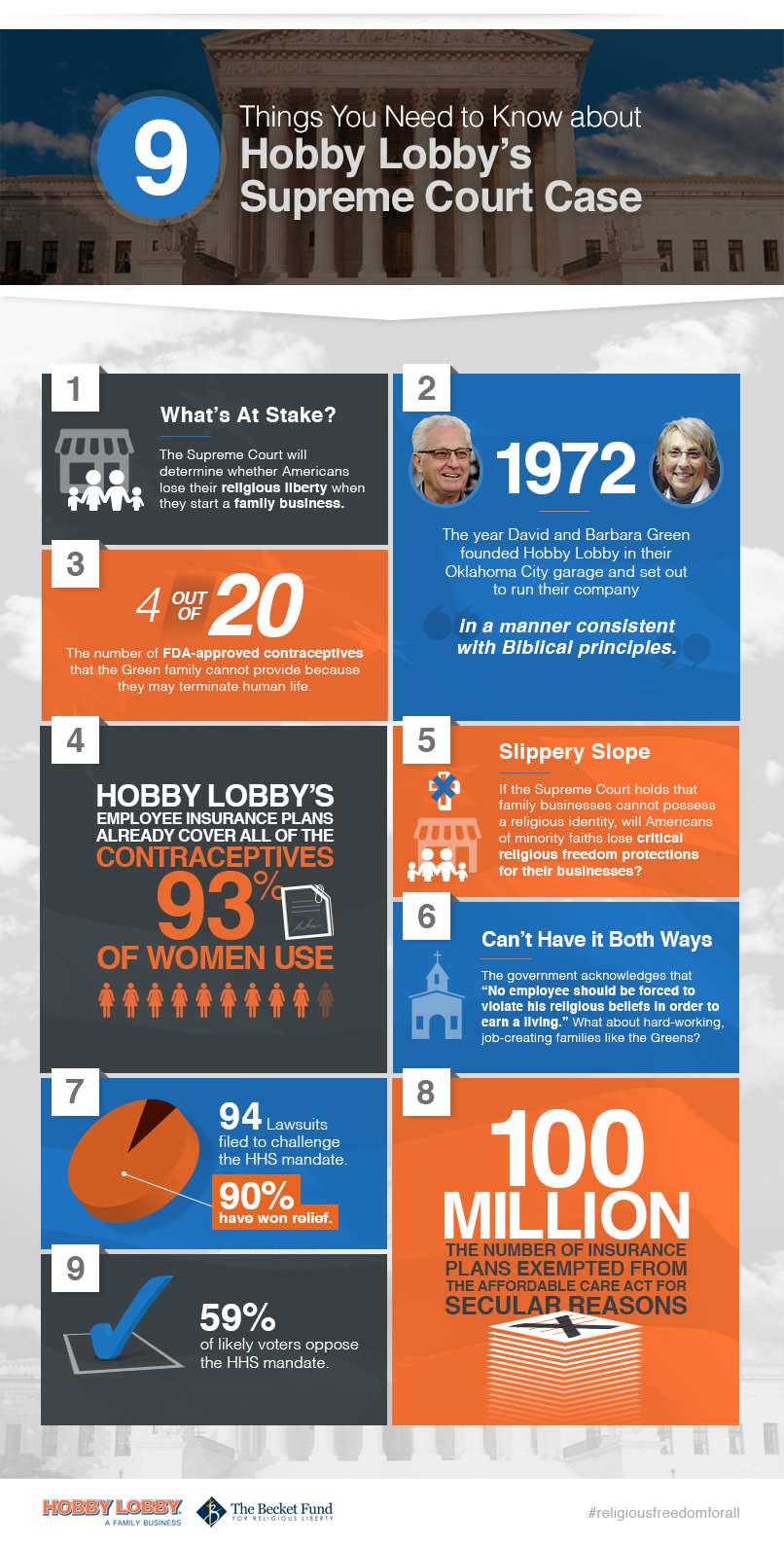 9

Things You Need to Know about Hobby Lobby's Supreme Court Case

1

What's At Stake?

The Supreme Court will determine whether Americans lose their religious liberty when they start a family business.

2

1972

The year David and Barbara Green founded Hobby Lobby in their Oklahoma City garage and set out to run their company

in a manner consistent with Biblical principles.

3

4 OUT OF 20

The number of FDA-approved contraceptives that the Green family cannot provide because they may terminate human life.

4

HOBBY LOBBY'S EMPLOYEE INSURANCE PLANS ALREADY COVER ALL OF THE CONTRACEPTIVES 93% OF WOMEN USE

5

Slippery Slope

If the Supreme Court holds that family businesses cannot possess a religious identity, will Americans of minority faiths lose critical religious freedom protections for their businesses?

6

Can't Have it Both Ways

The government acknowledges that "No employee should be forced to violate his religious beliefs in order to earn a living." What about hard-working, job-creating families like the Greens?

7

94 Lawsuits filed to challenge the HHS mandate.

90% have won relief.

8

100 MILLION

THE NUMBER OF INSURANCE PLANS EXEMPTED FROM THE AFFORDABLE CARE ACT FOR SECULAR REASONS

9

59% of likely voters oppose the HHS mandate.

HOBBY LOBBY A FAMILY BUSINESS

The Becket Fund FOR RELIGIOUS LIBERTY

#religiousfreedomforall