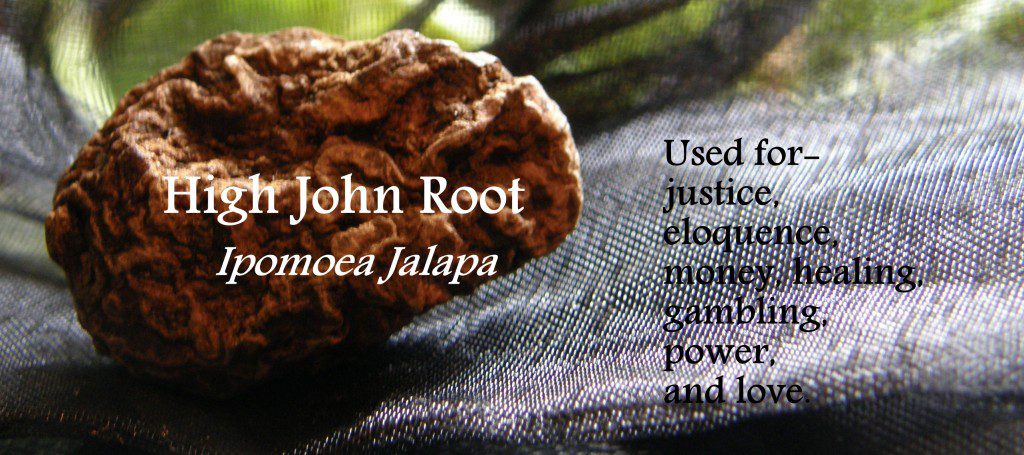 High John Root
Ipomoea Jalapa

Used for-
justice,
eloquence,
money, healing,
gambling,
power,
and love.